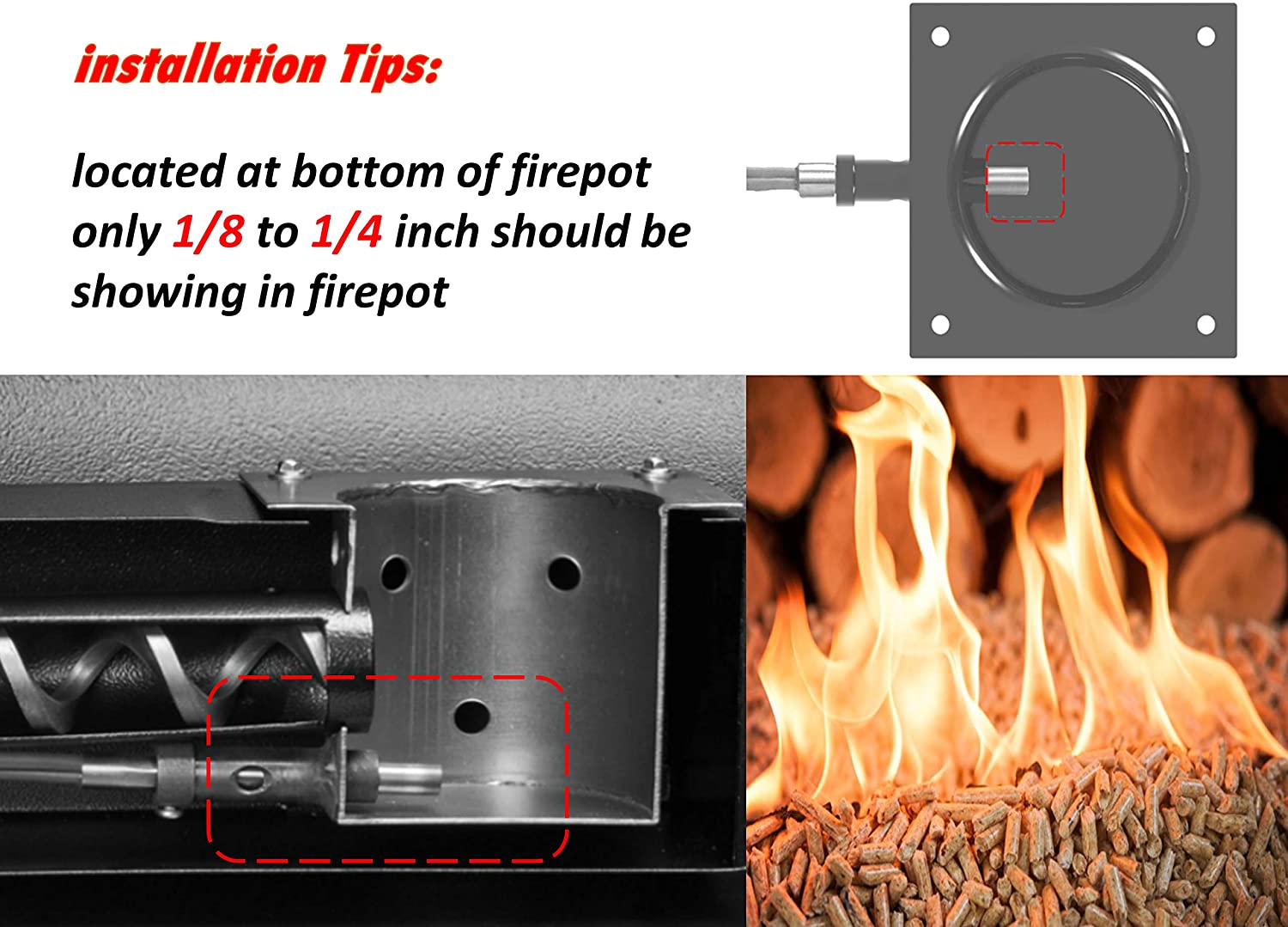 installation Tips:

located at bottom of firepot only 1/8 to 1/4 inch should be showing in firepot